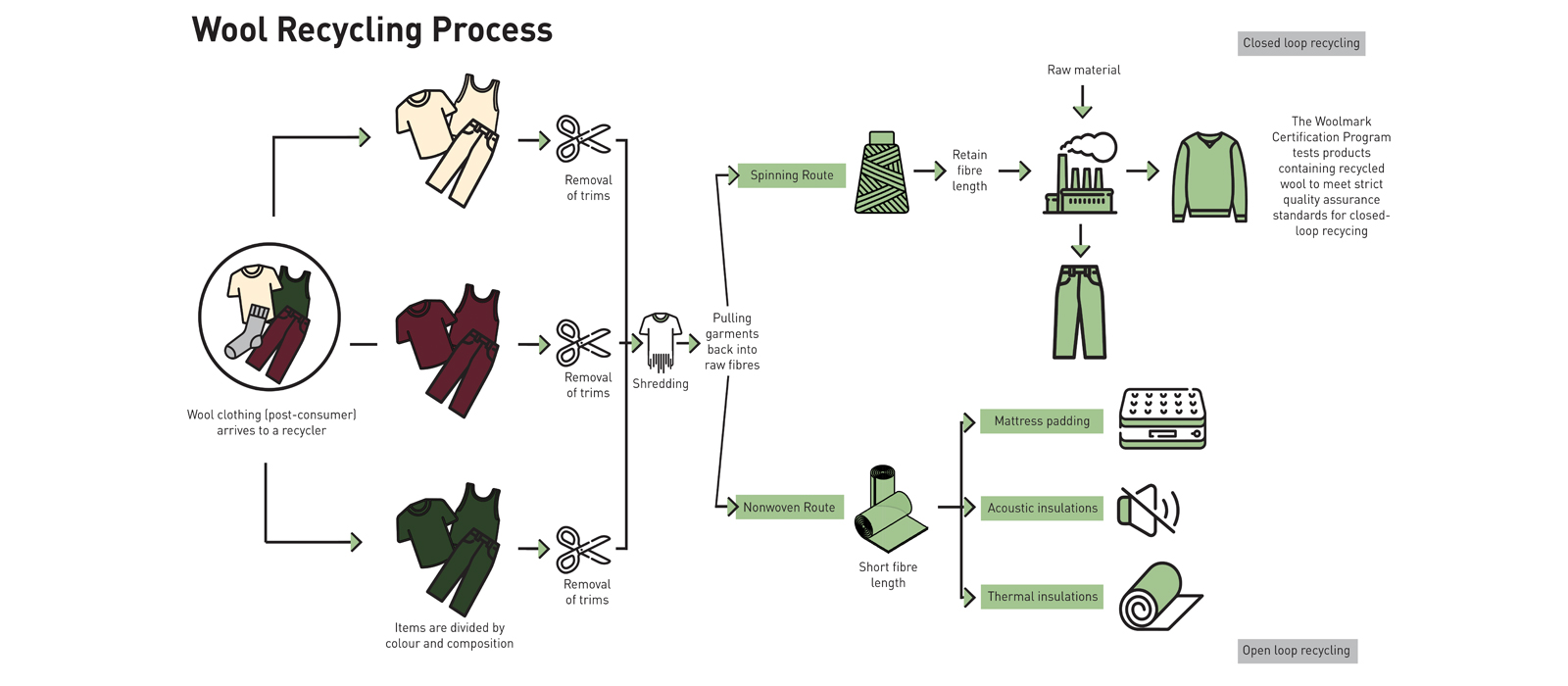 Wool Recycling Process

Closed loop recycling

Wool clothing (post-consumer) arrives to a recycler

Removal of trims

Removal of trims

Removal of trims

Items are divided by colour and composition

Shredding

Pulling garments back into raw fibres

Spinning Route

Retain fibre length

Raw material

The Woolmark Certification Program tests products containing recycled wool to meet strict quality assurance standards for closed-loop recycing

Nonwoven Route

Short fibre length

Mattress padding

Acoustic insulations

Thermal insulations

Open loop recycling