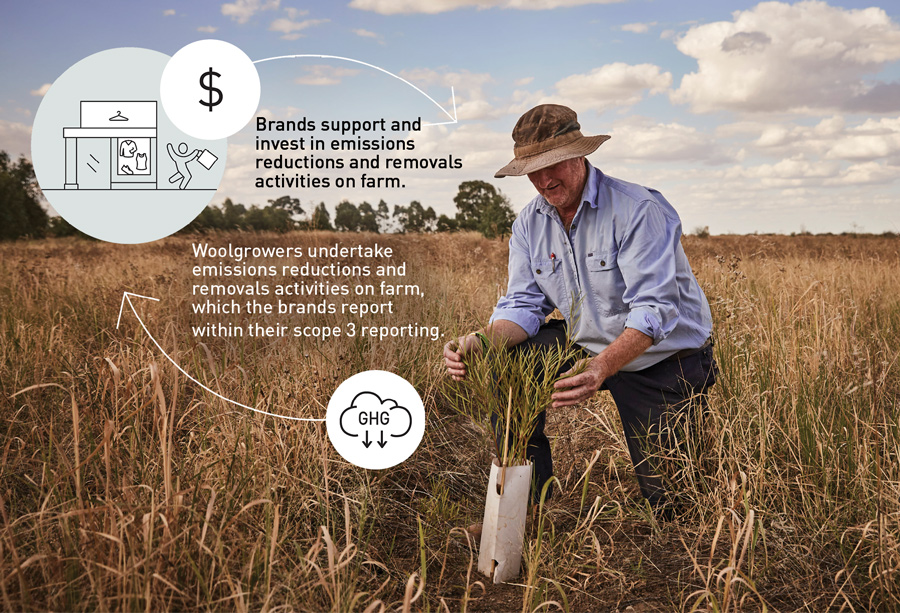 $

Brands support and invest in emissions reductions and removals activities on farm.

Woolgrowers undertake emissions reductions and removals activities on farm, which the brands report within their scope 3 reporting.

GHG